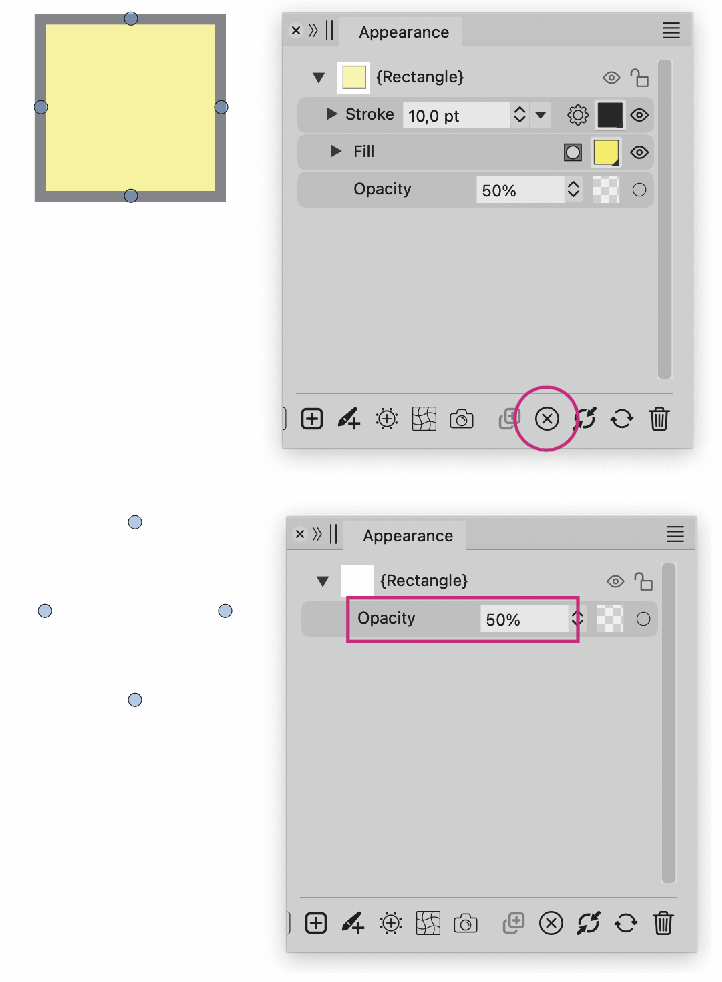 Appearance

{Rectangle}

Stroke 10,0 pt

Fill

Opacity 50%

Appearance

{Rectangle}

Opacity 50%